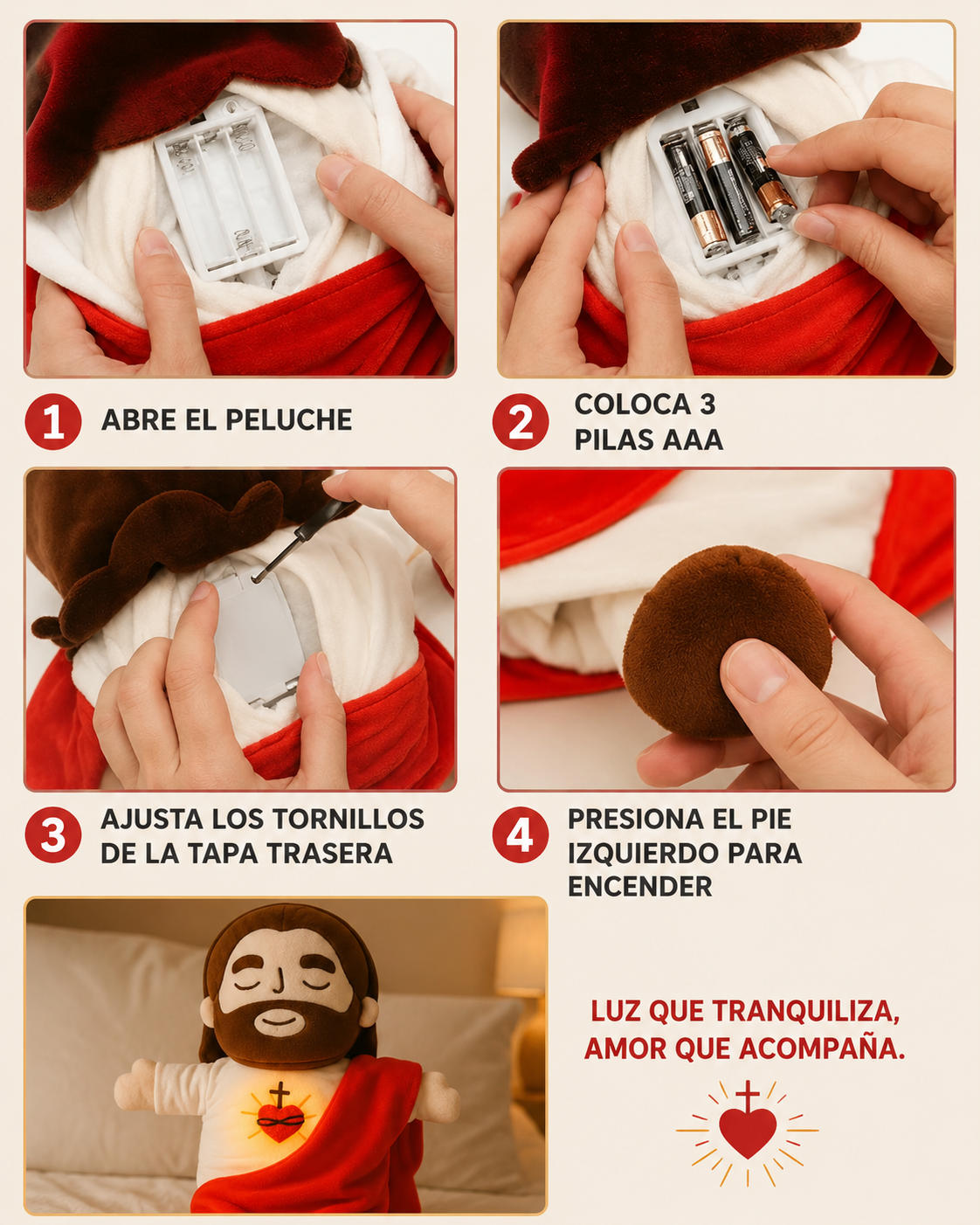 1 ABRE EL PELUCHE

2 COLOCA 3 PILAS AAA

3 AJUSTA LOS TORNILLOS DE LA TAPA TRASERA

4 PRESIONA EL PIE IZQUIERDO PARA ENCENDER

LUZ QUE TRANQUILIZA, AMOR QUE ACOMPAÑA.